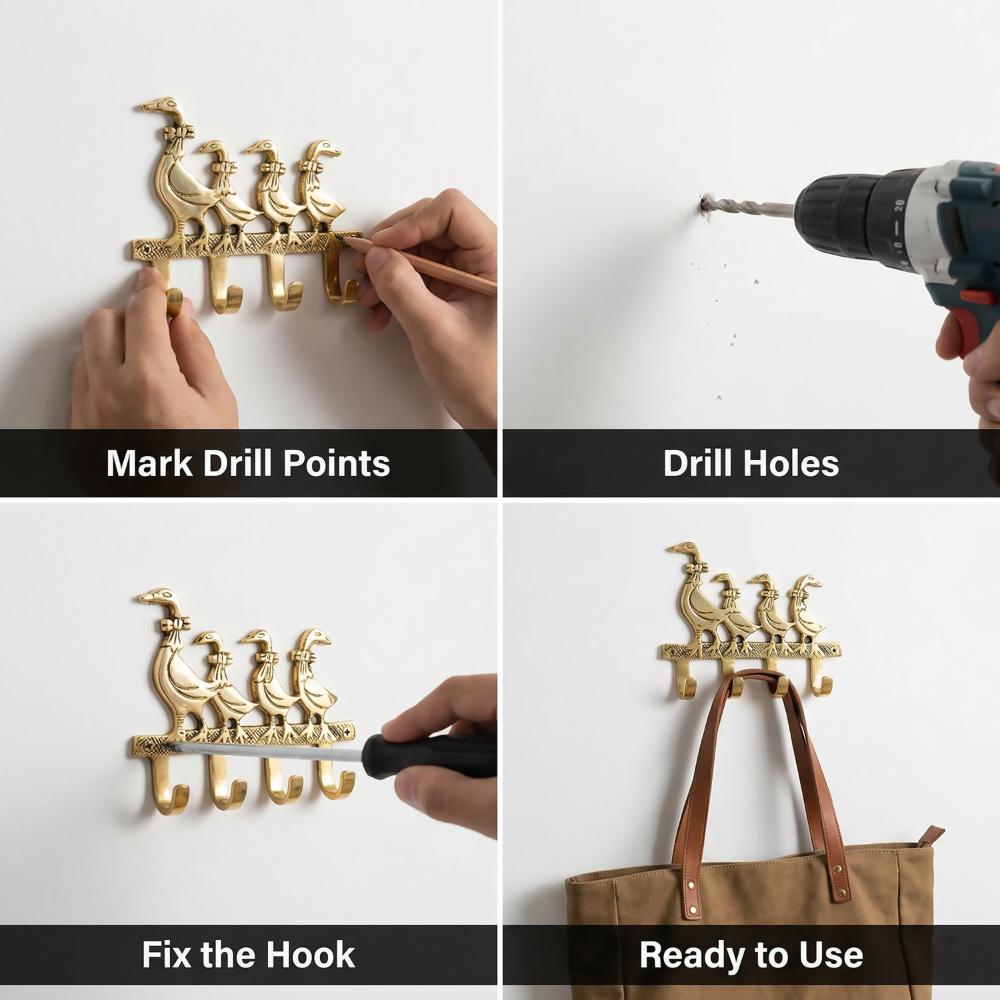 Mark Drill Points

Drill Holes

Fix the Hook

Ready to Use