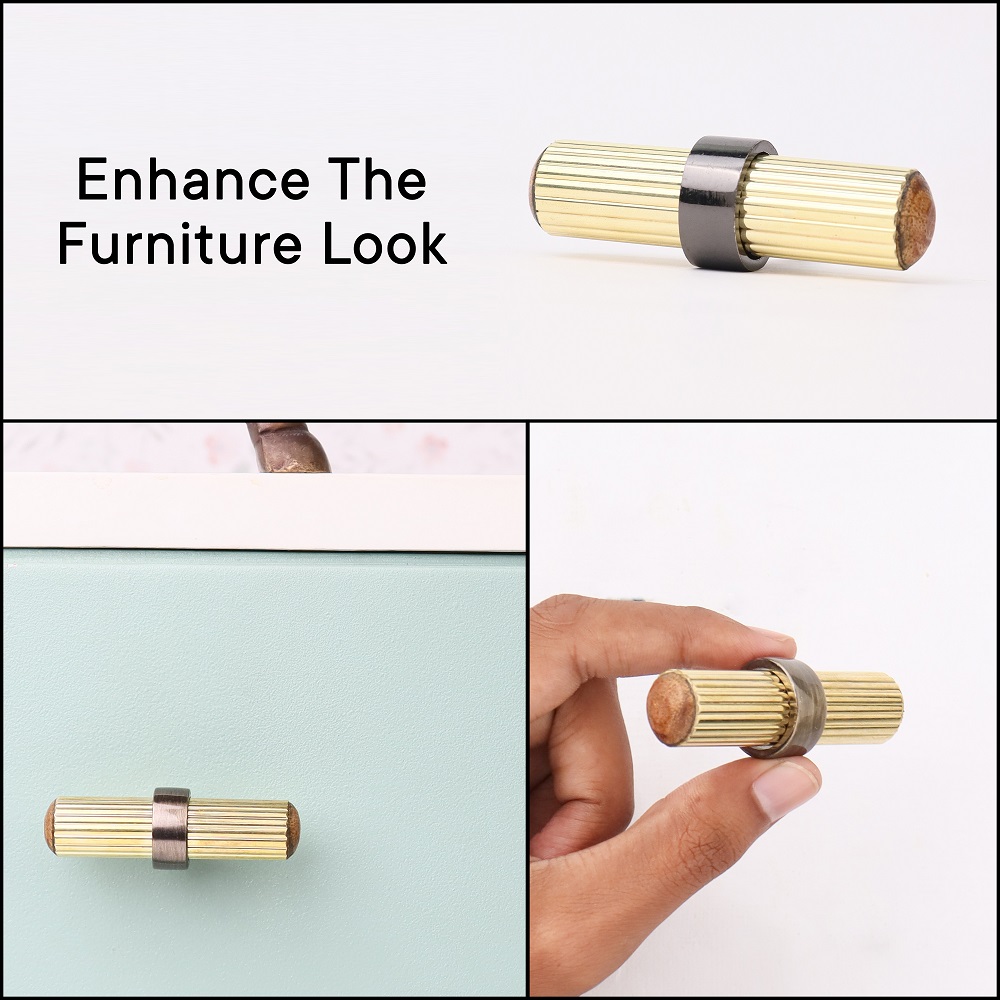 Enhance The Furniture Look