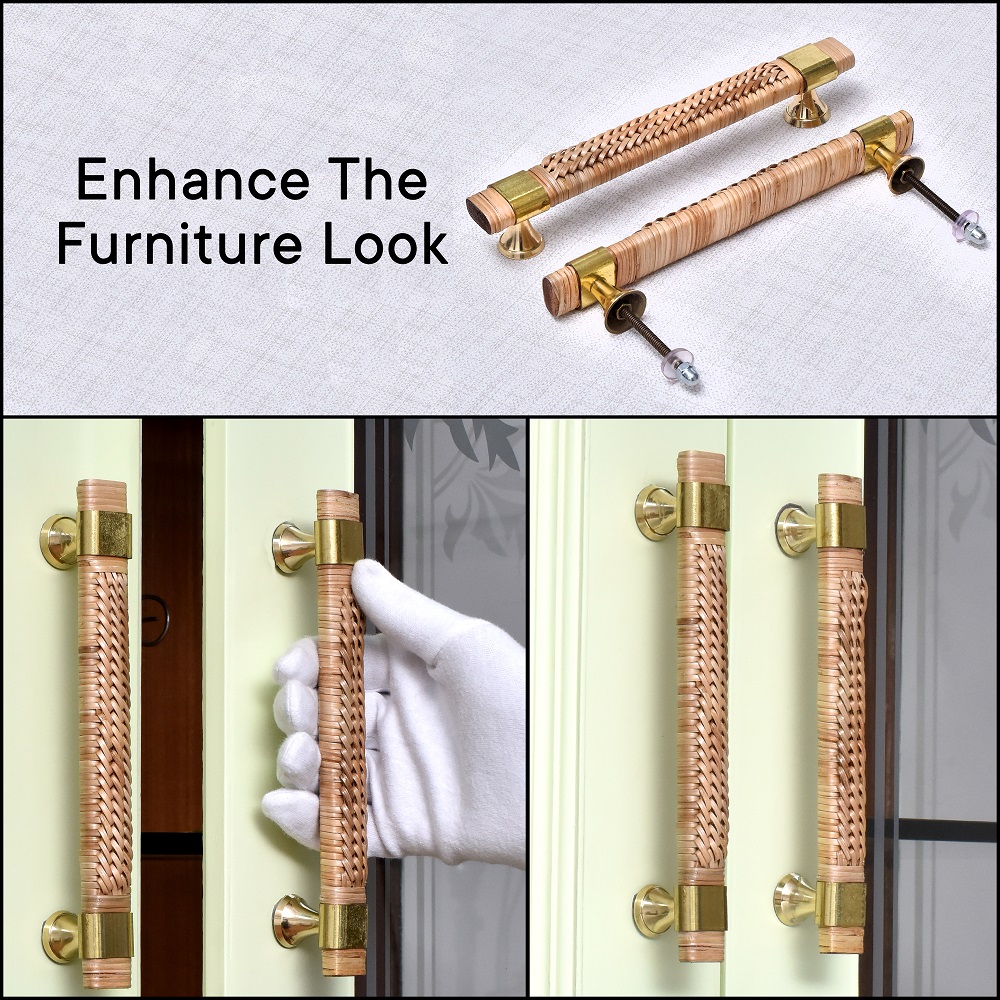 Enhance The
Furniture Look